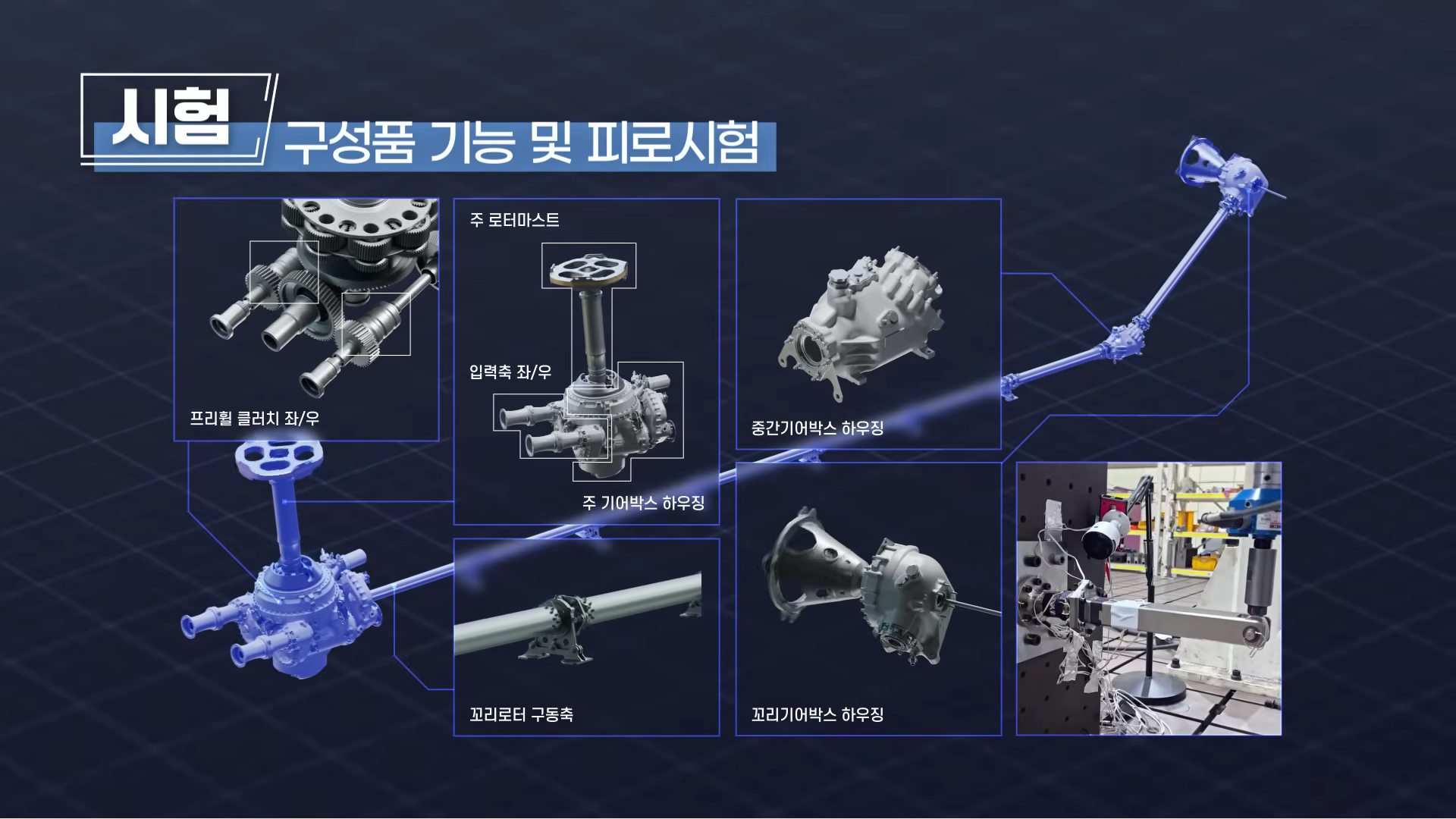 시험 구성품 기능 및 피로시험

프리휠 클러치 좌/우

주 로터마스트

입력축 좌/우

주 기어박스 하우징

중간기어박스 하우징

꼬리로터 구동축

꼬리기어박스 하우징