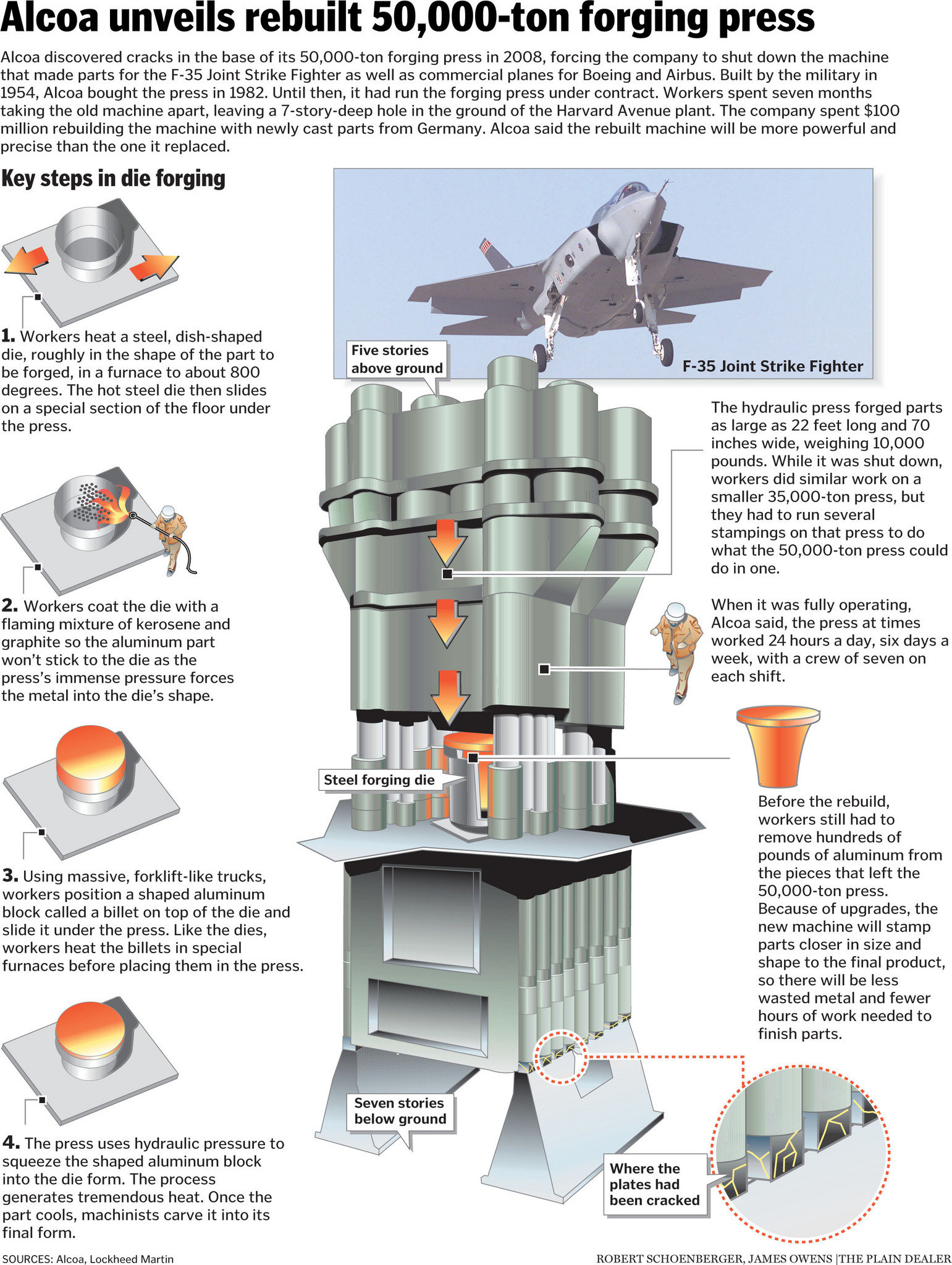 Alcoa unveils rebuilt 50,000-ton forging press

Alcoa discovered cracks in the base of its 50,000-ton forging press in 2008, forcing the company to shut down the machine that made parts for the F-35 Joint Strike Fighter as well as commercial planes for Boeing and Airbus. Built by the military in 1954, Alcoa bought the press in 1982. Until then, it had run the forging press under contract. Workers spent seven months taking the old machine apart, leaving a 7-story-deep hole in the ground of the Harvard Avenue plant. The company spent $100 million rebuilding the machine with newly cast parts from Germany. Alcoa said the rebuilt machine will be more powerful and precise than the one it replaced.

Key steps in die forging

1. Workers heat a steel, dish-shaped die, roughly in the shape of the part to be forged, in a furnace to about 800 degrees. The hot steel die then slides on a special section of the floor under the press.

2. Workers coat the die with a flaming mixture of kerosene and graphite so the aluminum part won't stick to the die as the press's immense pressure forces the metal into the die's shape.

3. Using massive, forklift-like trucks, workers position a shaped aluminum block called a billet on top of the die and slide it under the press. Like the dies, workers heat the billets in special furnaces before placing them in the press.

4. The press uses hydraulic pressure to squeeze the shaped aluminum block into the die form. The process generates tremendous heat. Once the part cools, machinists carve it into its final form.

Five stories above ground

F-35 Joint Strike Fighter

The hydraulic press forged parts as large as 22 feet long and 70 inches wide, weighing 10,000 pounds. While it was shut down, workers did similar work on a smaller 35,000-ton press, but they had to run several stampings on that press to do what the 50,000-ton press could do in one.

When it was fully operating, Alcoa said, the press at times worked 24 hours a day, six days a week, with a crew of seven on each shift.

Steel forging die

Before the rebuild, workers still had to remove hundreds of pounds of aluminum from the pieces that left the 50,000-ton press. Because of upgrades, the new machine will stamp parts closer in size and shape to the final product, so there will be less wasted metal and fewer hours of work needed to finish parts.

Seven stories below ground

Where the plates had been cracked

SOURCES: Alcoa, Lockheed Martin

ROBERT SCHOENBERGER, JAMES OWENS |THE PLAIN DEALER