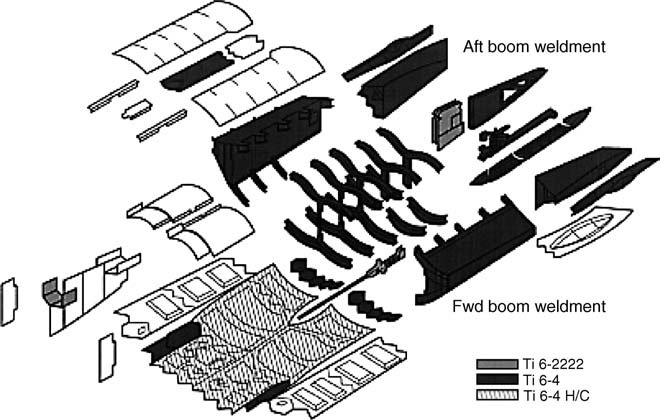 Aft boom weldment

Fwd boom weldment

Ti 6-2222
Ti 6-4
Ti 6-4 H/C