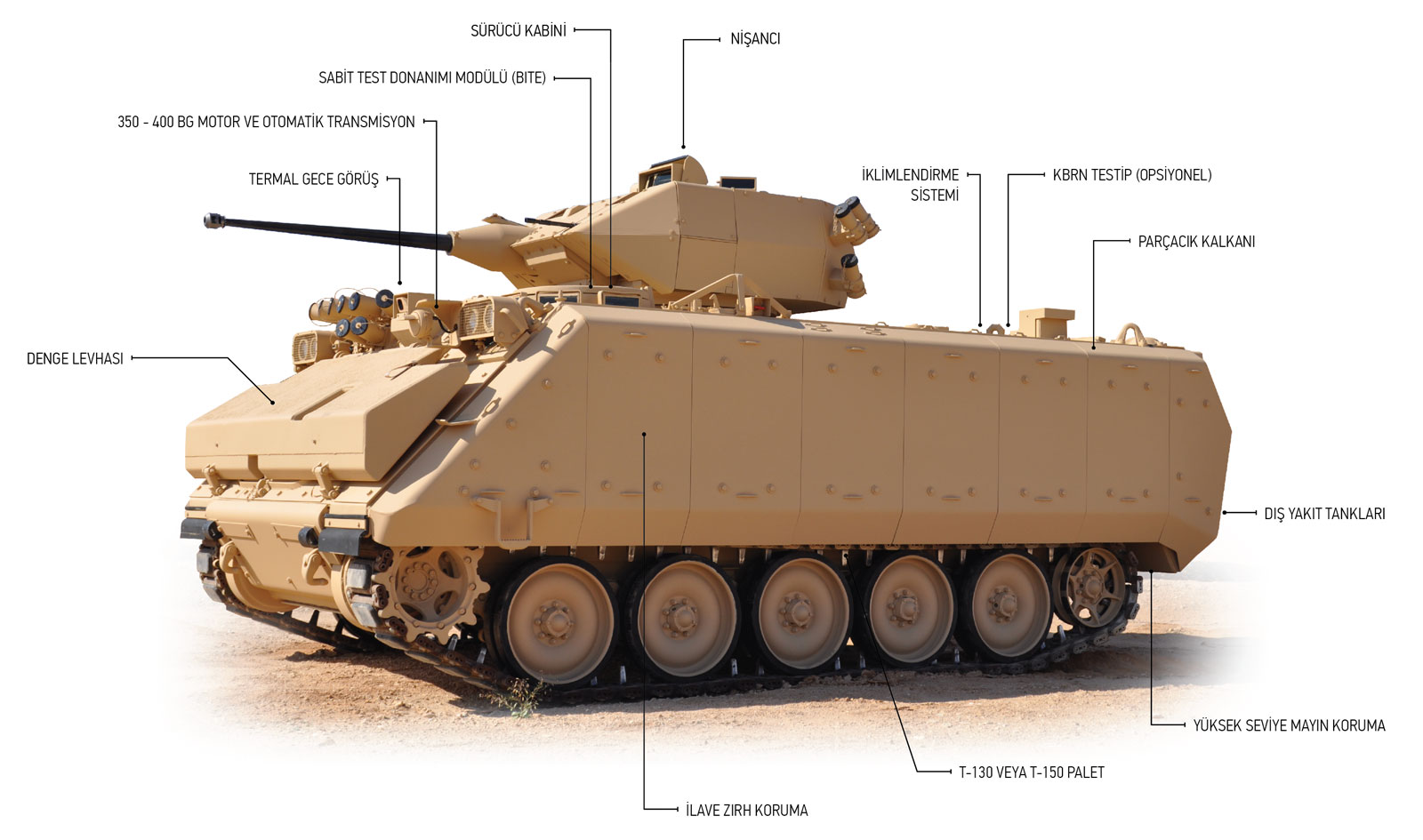 SÜRÜCÜ KABİNİ

NİŞANCI

SABİT TEST DONANIMI MODÜLÜ (BITE)

350 - 400 BG MOTOR VE OTOMATİK TRANSMİSYON

TERMAL GECE GÖRÜŞ

İKLİMLENDİRME SİSTEMİ

KBRN TESTİP (OPSİYONEL)

PARÇACIK KALKANI

DENGE LEVHASI

DIŞ YAKIT TANKLARI

YÜKSEK SEVİYE MAYIN KORUMA

T-130 VEYA T-150 PALET

İLAVE ZIRH KORUMA