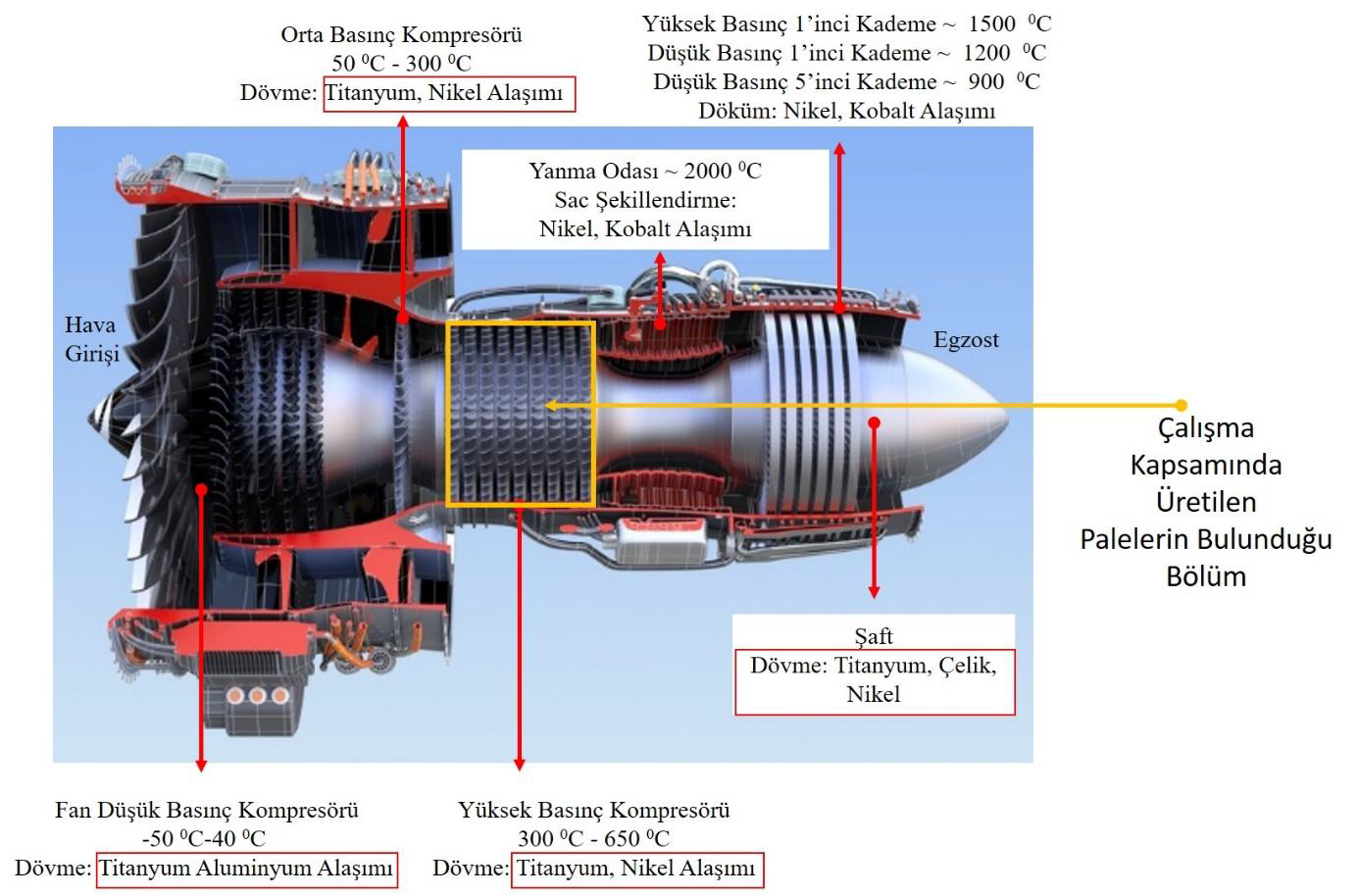 Orta Basınç Kompresörü
50 $^0$C - 300 $^0$C
Dövme: Titanyum, Nikel Alaşımı

Yüksek Basınç 1'inci Kademe ~ 1500 $^0$C
Düşük Basınç 1'inci Kademe ~ 1200 $^0$C
Düşük Basınç 5'inci Kademe ~ 900 $^0$C
Döküm: Nikel, Kobalt Alaşımı

Yanma Odası ~ 2000 $^0$C
Sac Şekillendirme:
Nikel, Kobalt Alaşımı

Hava
Girişi

Egzost

Çalışma
Kapsamında
Üretilen
Palelerin Bulunduğu
Bölüm

Şaft
Dövme: Titanyum, Çelik,
Nikel

Fan Düşük Basınç Kompresörü
-50 $^0$C-40 $^0$C
Dövme: Titanyum Aluminyum Alaşımı

Yüksek Basınç Kompresörü
300 $^0$C - 650 $^0$C
Dövme: Titanyum, Nikel Alaşımı