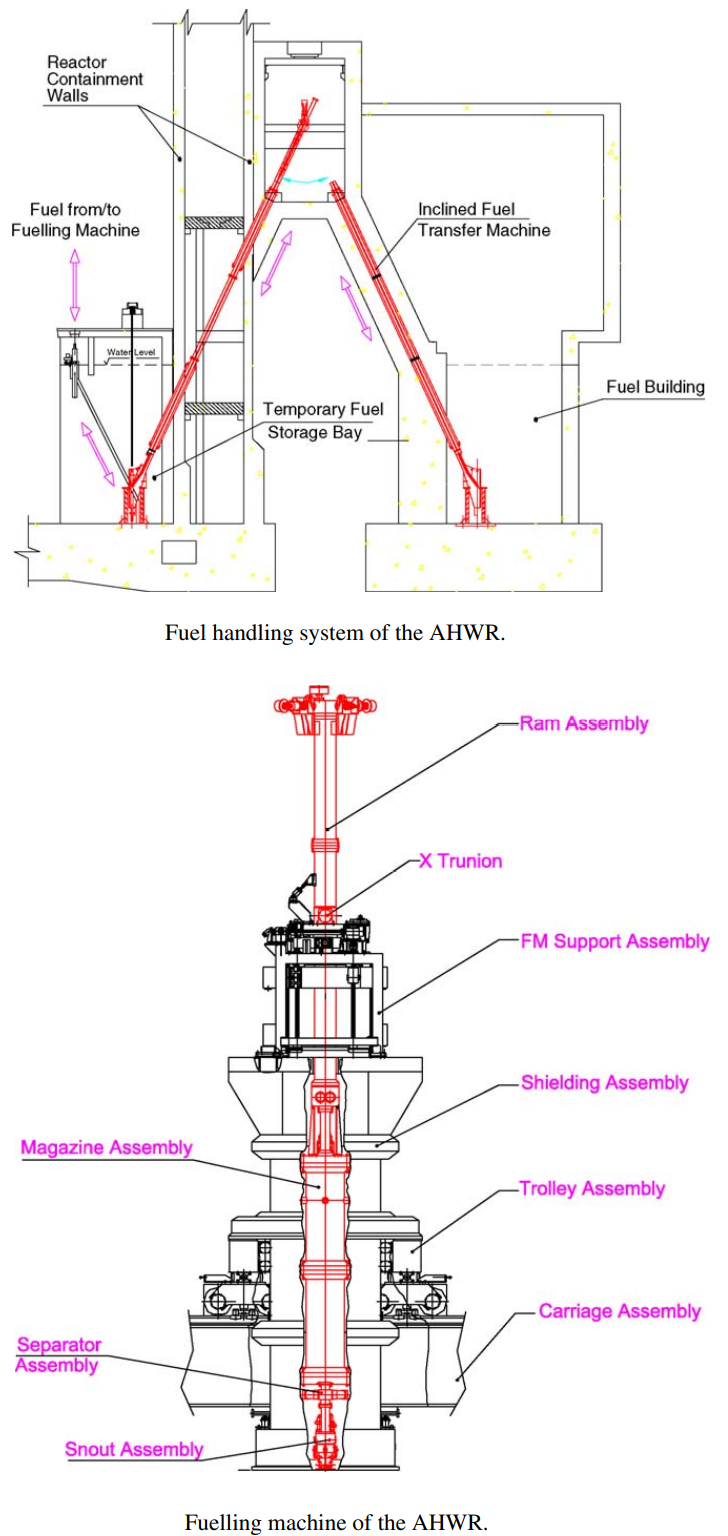 Reactor Containment Walls

Fuel from/to Fuelling Machine

Inclined Fuel Transfer Machine

Water Level

Temporary Fuel Storage Bay

Fuel Building

Fuel handling system of the AHWR.

Ram Assembly

X Trunion

FM Support Assembly

Shielding Assembly

Magazine Assembly

Trolley Assembly

Carriage Assembly

Separator Assembly

Snout Assembly

Fuelling machine of the AHWR.