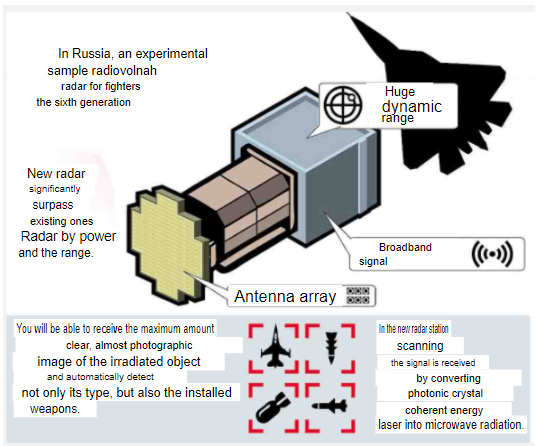 In Russia, an experimental sample radiovolnah radar for fighters the sixth generation

Huge dynamic range

New radar significantly surpass existing ones Radar by power and the range.

Broadband signal

Antenna array

You will be able to receive the maximum amount clear, almost photographic image of the irradiated object and automatically detect not only its type, but also the installed weapons.

In the new radar station scanning the signal is received by converting photonic crystal coherent energy laser into microwave radiation.