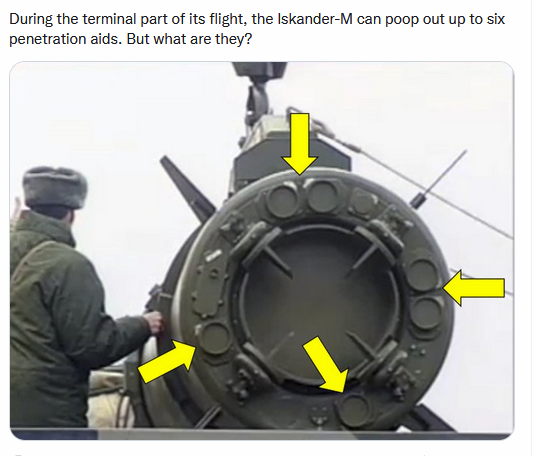 During the terminal part of its flight, the Iskander-M can poop out up to six penetration aids. But what are they?