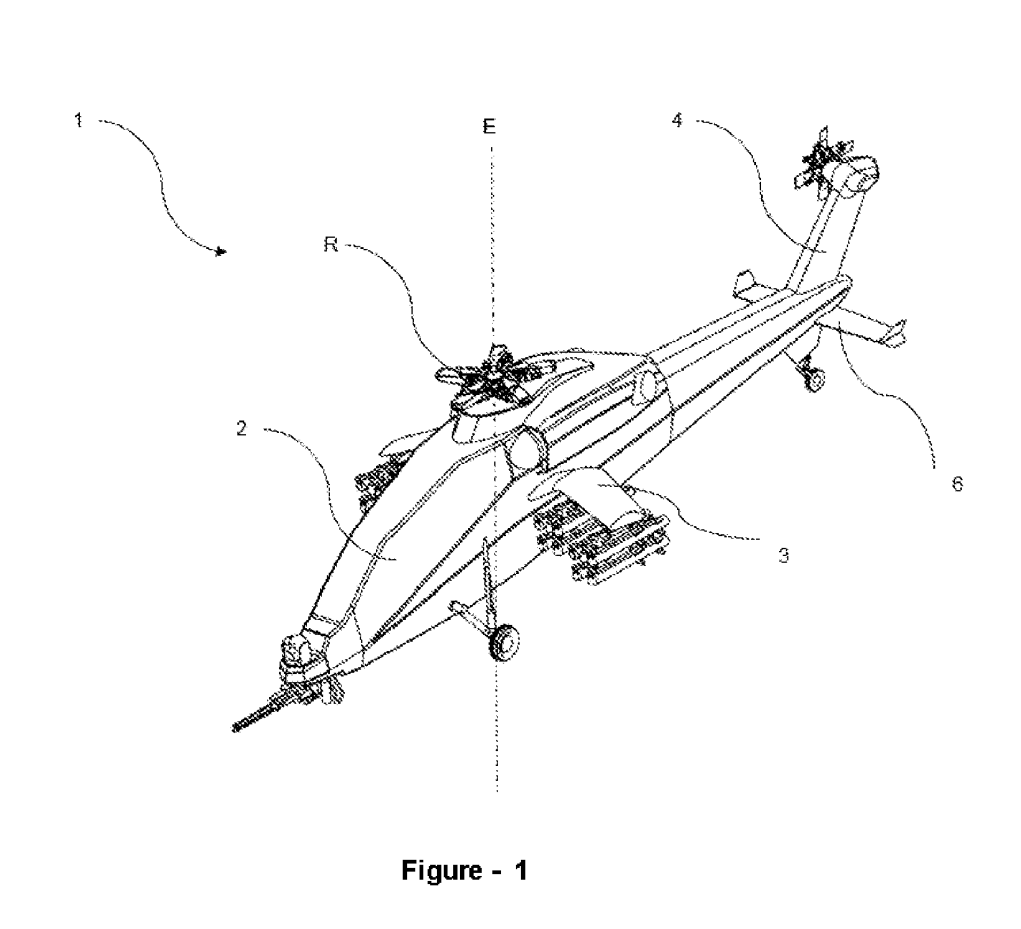 1

E

4

R

2

6

3

Figure - 1