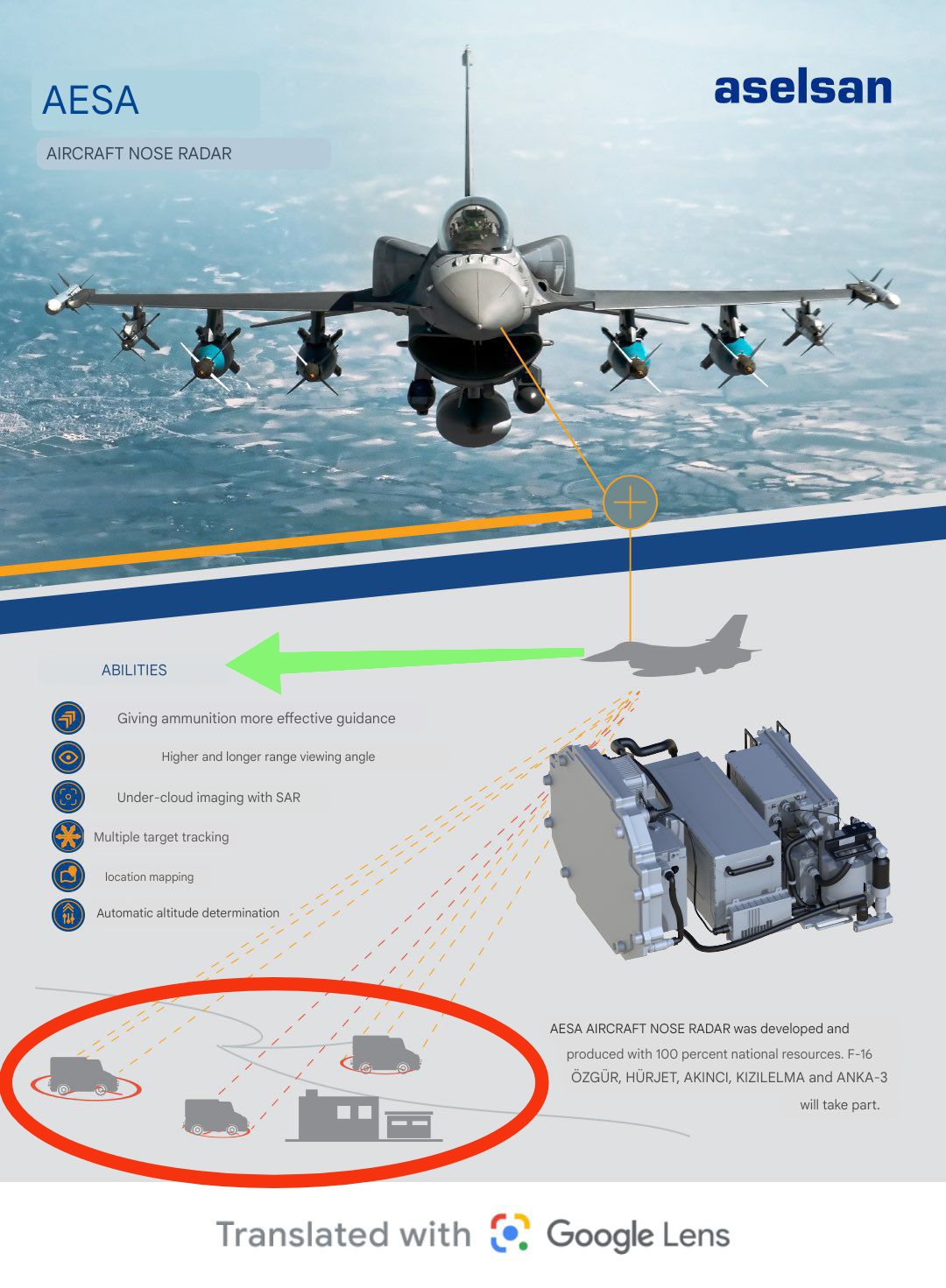 AESA

AIRCRAFT NOSE RADAR

aselsan

ABILITIES

Giving ammunition more effective guidance

Higher and longer range viewing angle

Under-cloud imaging with SAR

Multiple target tracking

location mapping

Automatic altitude determination

AESA AIRCRAFT NOSE RADAR was developed and produced with 100 percent national resources. F-16 ÖZGÜR, HÜRJET, AKINCI, KIZILELMA and ANKA-3 will take part.

Translated with Google Lens