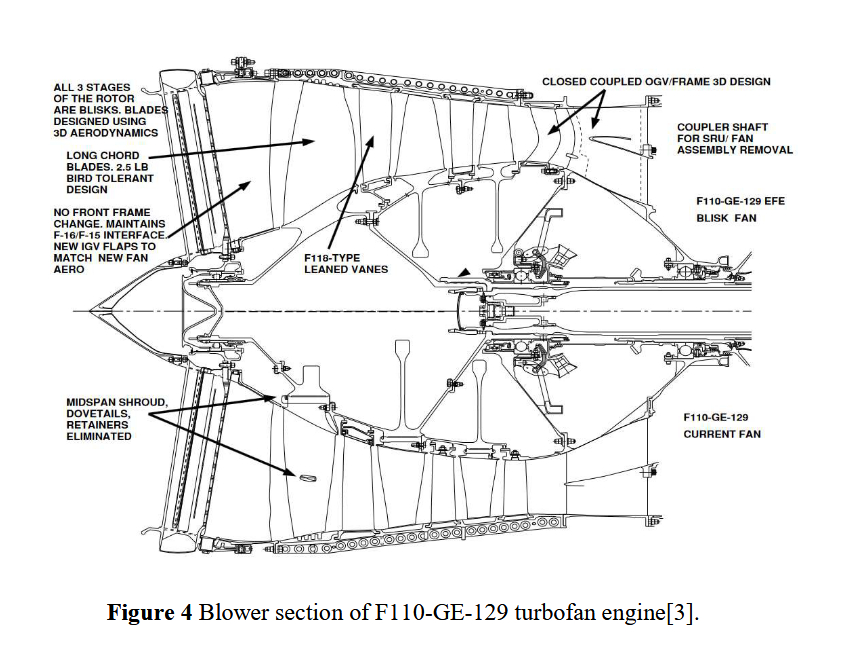 ALL 3 STAGES OF THE ROTOR ARE BLISKS. BLADES DESIGNED USING 3D AERODYNAMICS

LONG CHORD BLADES. 2.5 LB BIRD TOLERANT DESIGN

NO FRONT FRAME CHANGE. MAINTAINS F-16/F-15 INTERFACE. NEW IGV FLAPS TO MATCH NEW FAN AERO

F118-TYPE LEANED VANES

CLOSED COUPLED OGV/FRAME 3D DESIGN

COUPLER SHAFT FOR SRU/ FAN ASSEMBLY REMOVAL

F110-GE-129 EFE

BLISK FAN

MIDSPAN SHROUD, DOVETAILS, RETAINERS ELIMINATED

F110-GE-129

CURRENT FAN

**Figure 4** Blower section of F110-GE-129 turbofan engine[3].