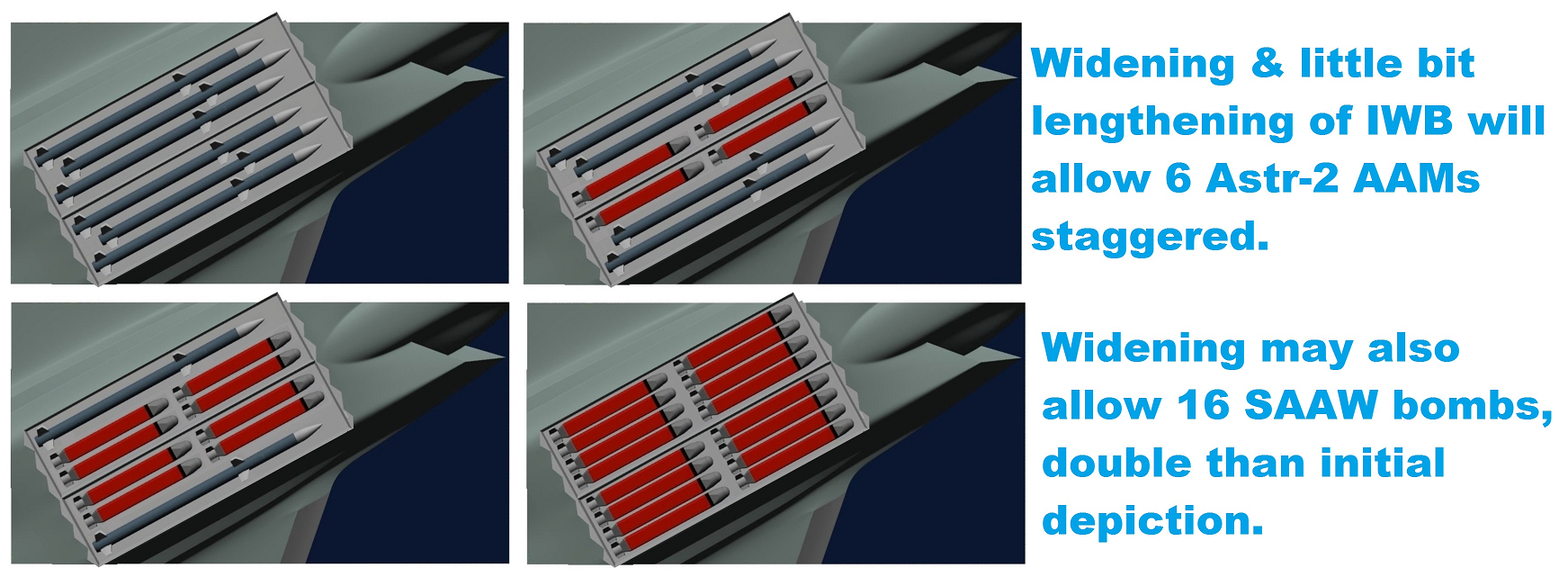 Widening & little bit lengthening of IWB will allow 6 Astr-2 AAMs staggered.

Widening may also allow 16 SAAW bombs, double than initial depiction.