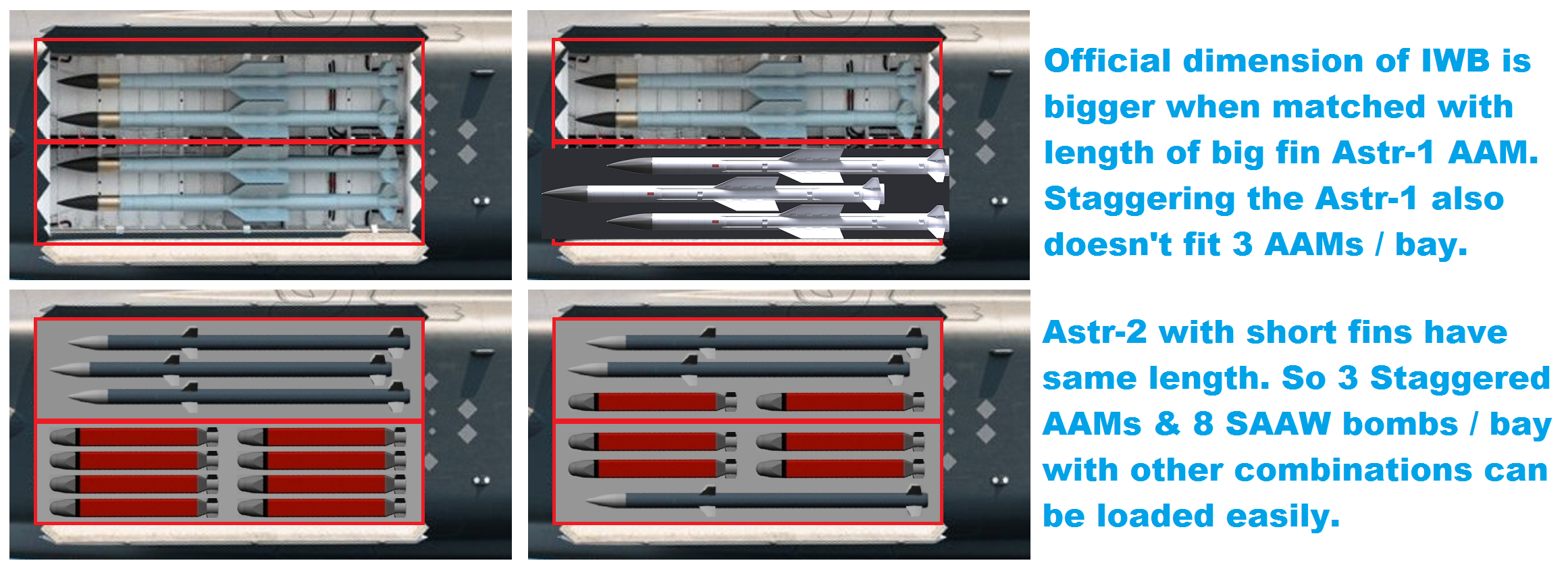 Official dimension of IWB is bigger when matched with length of big fin Astr-1 AAM. Staggering the Astr-1 also doesn't fit 3 AAMs / bay.

Astr-2 with short fins have same length. So 3 Staggered AAMs & 8 SAAW bombs / bay with other combinations can be loaded easily.