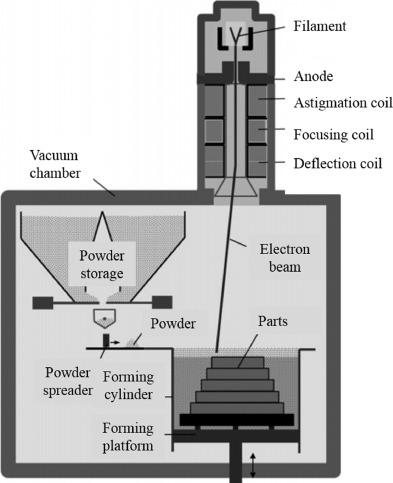 Filament

Anode

Astigmation coil

Focusing coil

Deflection coil

Vacuum chamber

Powder storage

Electron beam

Powder

Parts

Powder spreader

Forming cylinder

Forming platform