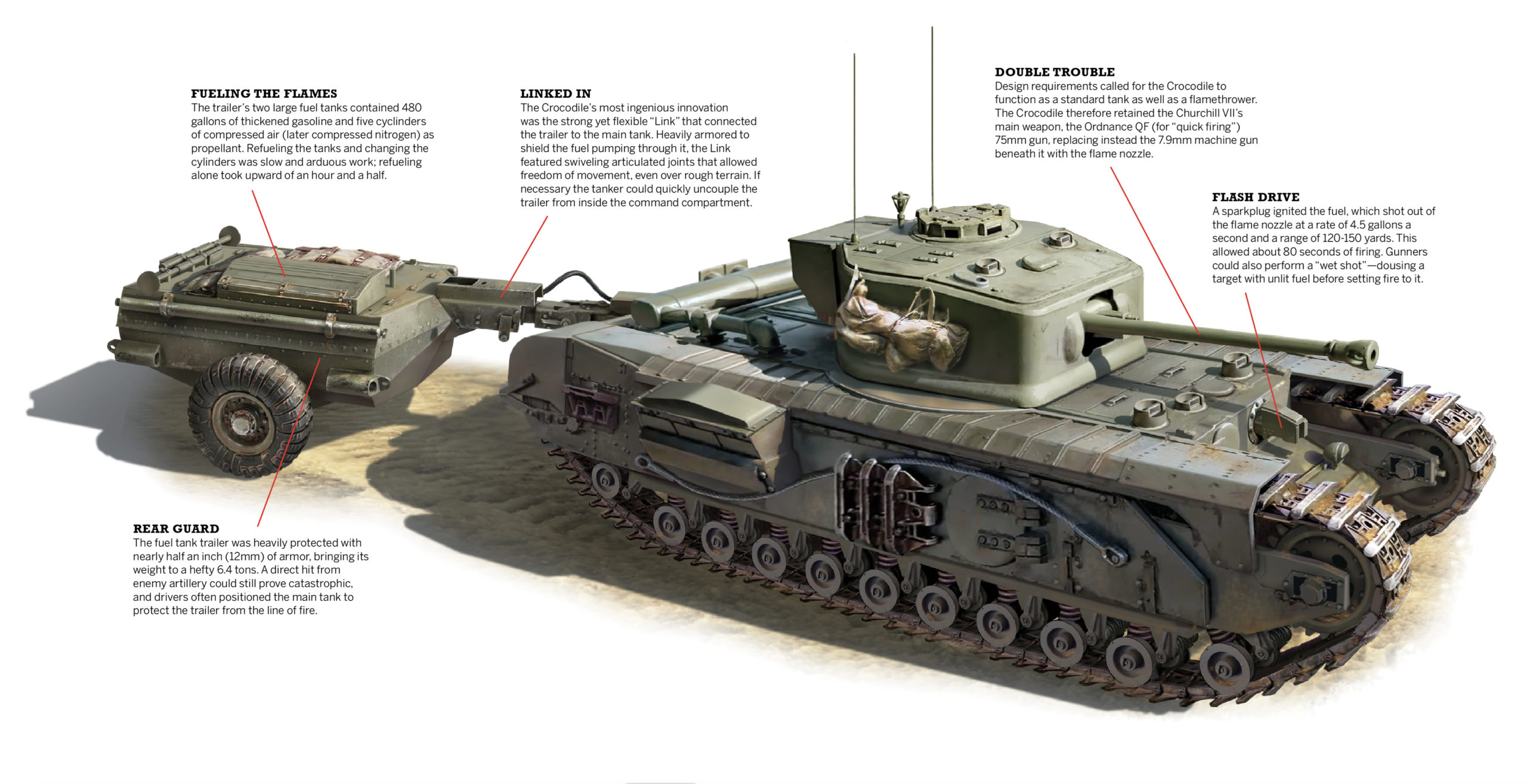 FUELING THE FLAMES
The trailer's two large fuel tanks contained 480 gallons of thickened gasoline and five cyclinders of compressed air (later compressed nitrogen) as propellant. Refueling the tanks and changing the cylinders was slow and arduous work; refueling alone took upward of an hour and a half.

LINKED IN
The Crocodile's most ingenious innovation was the strong yet flexible "Link" that connected the trailer to the main tank. Heavily armored to shield the fuel pumping through it, the Link featured swiveling articulated joints that allowed freedom of movement, even over rough terrain. If necessary the tanker could quickly uncouple the trailer from inside the command compartment.

DOUBLE TROUBLE
Design requirements called for the Crocodile to function as a standard tank as well as a flamethrower. The Crocodile therefore retained the Churchill VII's main weapon, the Ordnance QF (for "quick firing") 75mm gun, replacing instead the 7.9mm machine gun beneath it with the flame nozzle.

FLASH DRIVE
A sparkplug ignited the fuel, which shot out of the flame nozzle at a rate of 4.5 gallons a second and a range of 120-150 yards. This allowed about 80 seconds of firing. Gunners could also perform a "wet shot"—dousing a target with unlit fuel before setting fire to it.

REAR GUARD
The fuel tank trailer was heavily protected with nearly half an inch (12mm) of armor, bringing its weight to a hefty 6.4 tons. A direct hit from enemy artillery could still prove catastrophic, and drivers often positioned the main tank to protect the trailer from the line of fire.